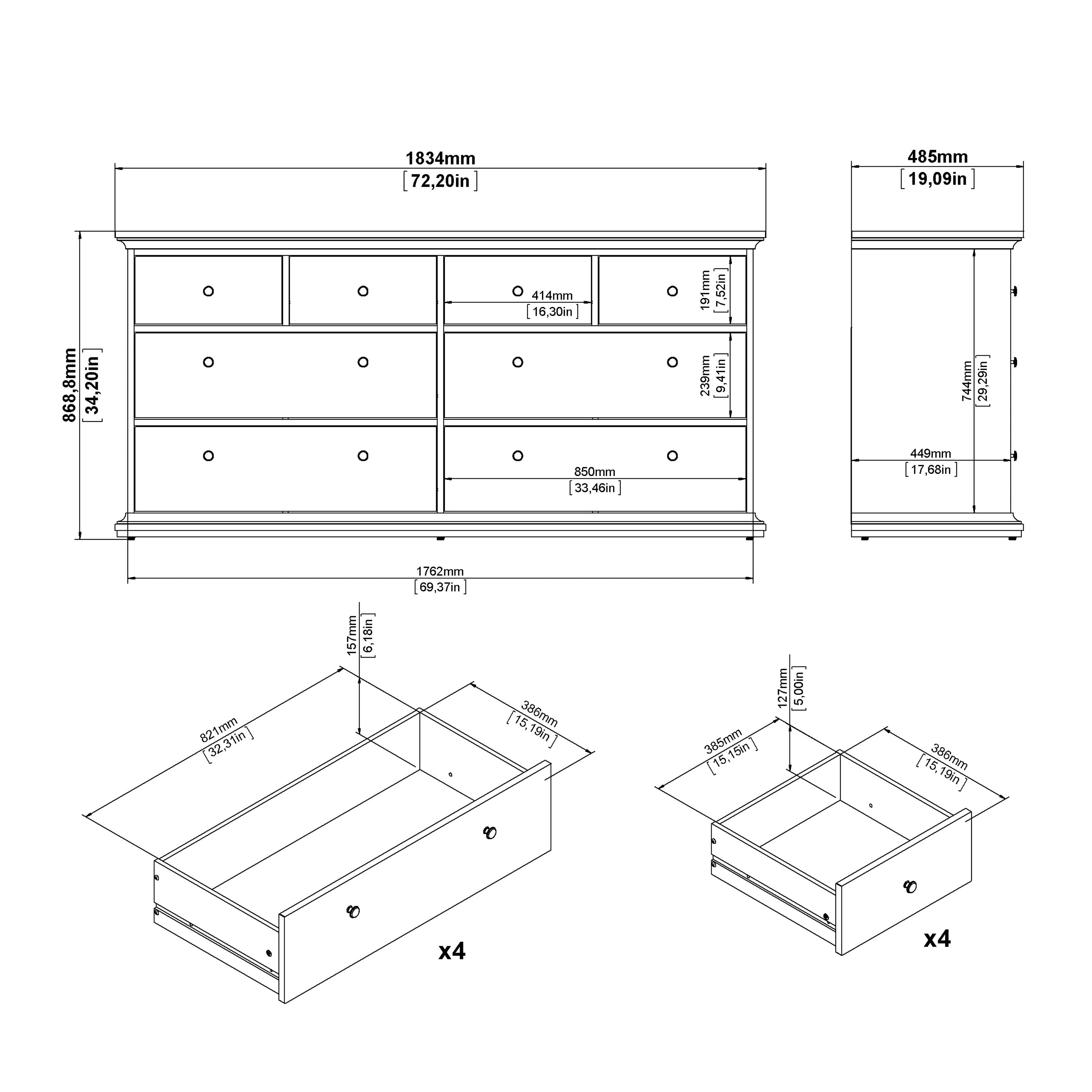 1834mm
[72,20in]

485mm
[19,09in]

868,8mm
[34,20in]

414mm
[16,30in]

191mm
[7,52in]

239mm
[9,41in]

850mm
[33,46in]

744mm
[29,29in]

449mm
[17,68in]

1762mm
[69,37in]

157mm
[6,18in]

821mm
[32,31in]

386mm
[15,19in]

x4

127mm
[5,00in]

385mm
[15,15in]

386mm
[15,19in]

x4