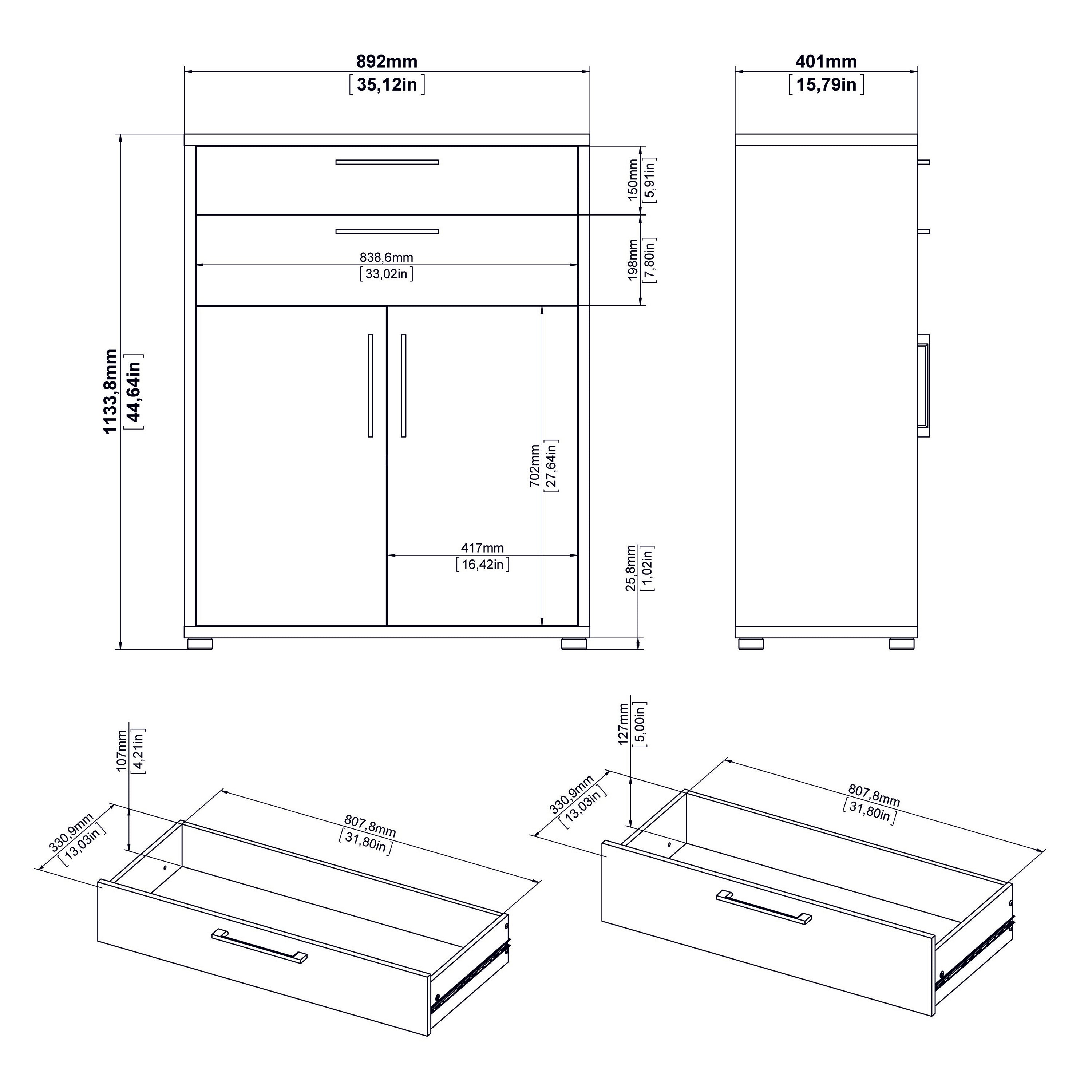 892mm
[35,12in]

401mm
[15,79in]

1133,8mm
[44,64in]

150mm
[5,91in]

198mm
[7,80in]

838,6mm
[33,02in]

702mm
[27,64in]

417mm
[16,42in]

25,8mm
[1,02in]

107mm
[4,21in]

330,9mm
[13,03in]

807,8mm
[31,80in]

127mm
[5,00in]

330,9mm
[13,03in]

807,8mm
[31,80in]