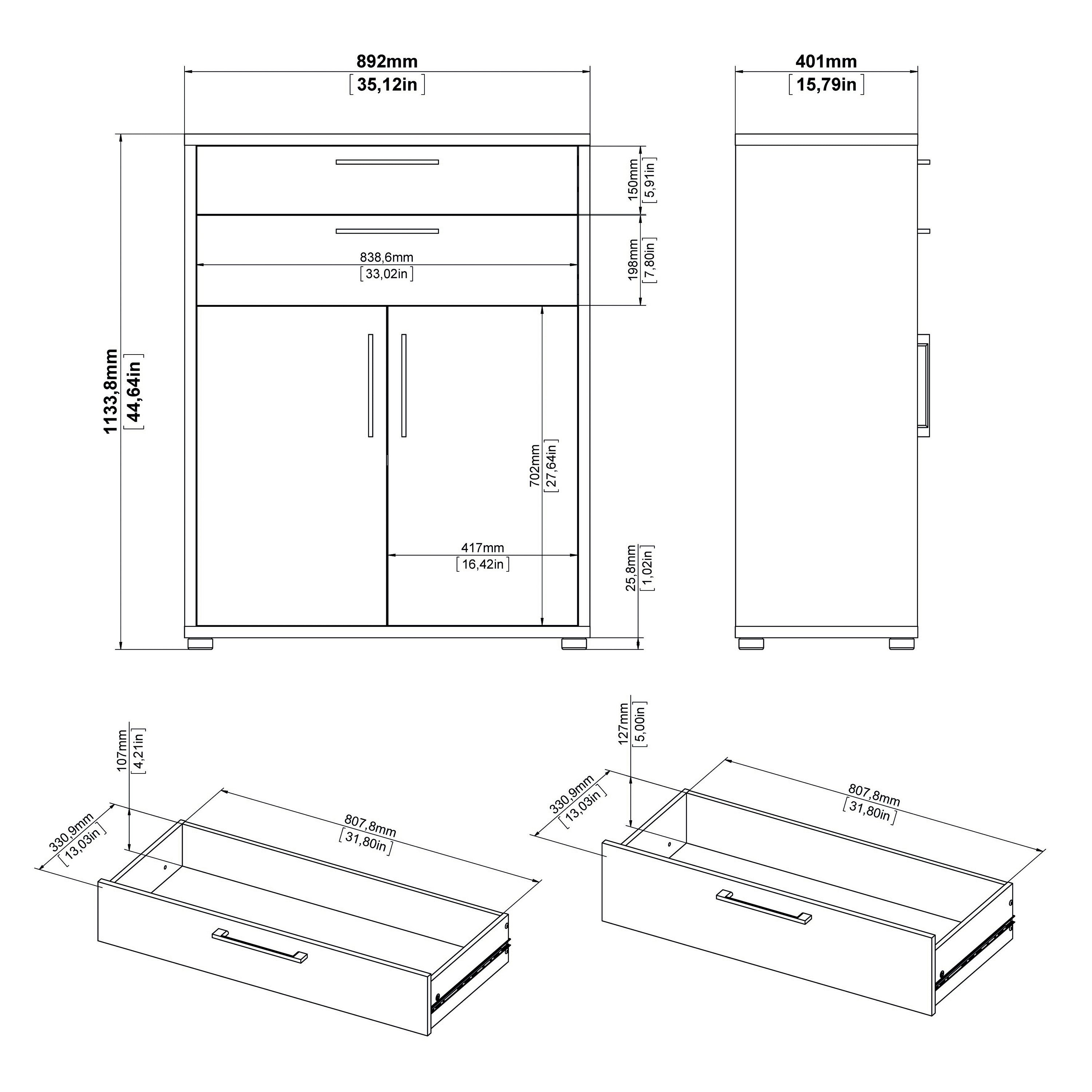 892mm
[35,12in]

401mm
[15,79in]

1133,8mm
[44,64in]

150mm
[5,91in]

198mm
[7,80in]

838,6mm
[33,02in]

702mm
[27,64in]

417mm
[16,42in]

25,8mm
[1,02in]

107mm
[4,21in]

330,9mm
[13,03in]

807,8mm
[31,80in]

127mm
[5,00in]

330,9mm
[13,03in]

807,8mm
[31,80in]