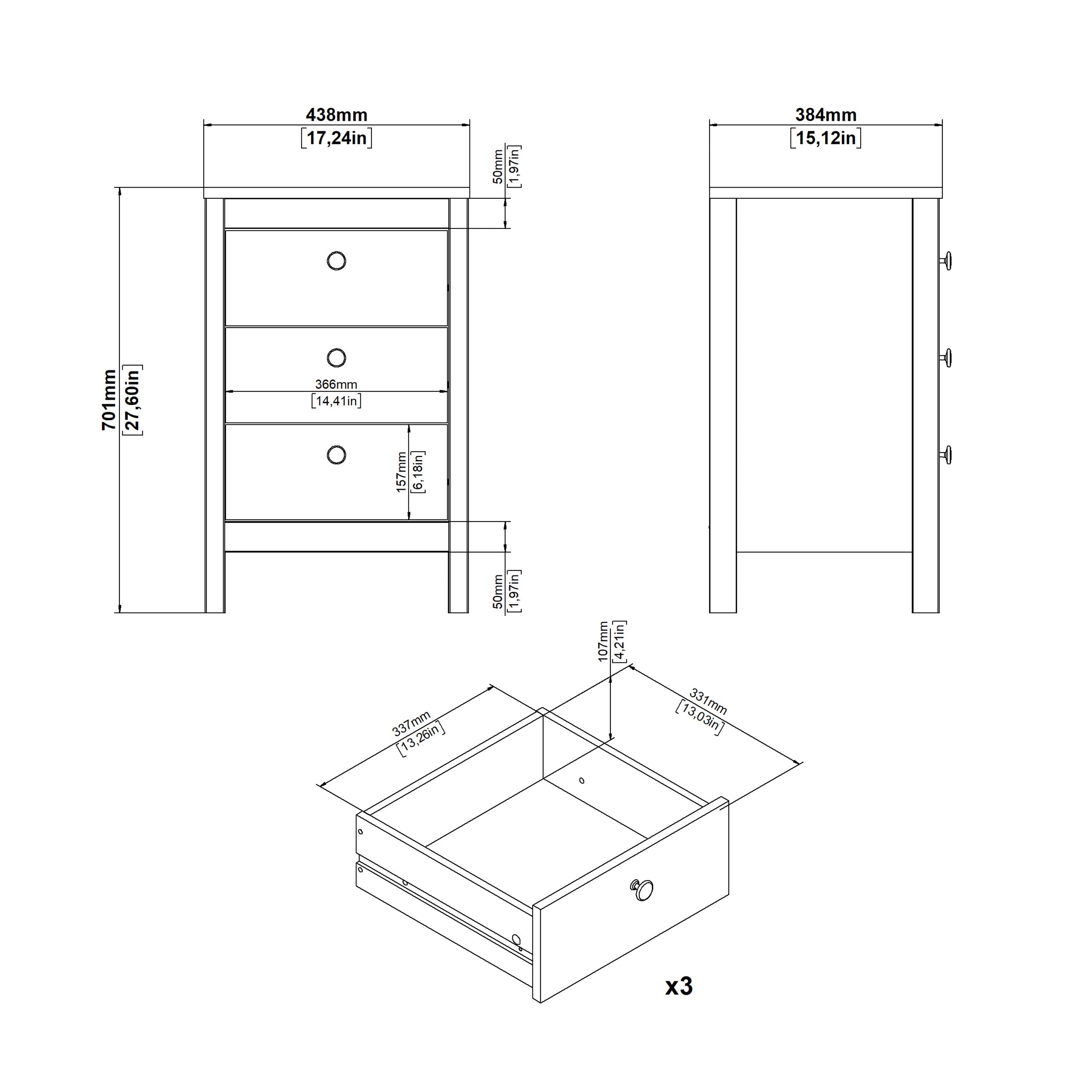 438mm
[17,24in]

384mm
[15,12in]

50mm
[1,97in]

701mm
[27,60in]

366mm
[14,41in]

157mm
[6,18in]

50mm
[1,97in]

107mm
[4,21in]

337mm
[13,26in]

331mm
[13,03in]

x3