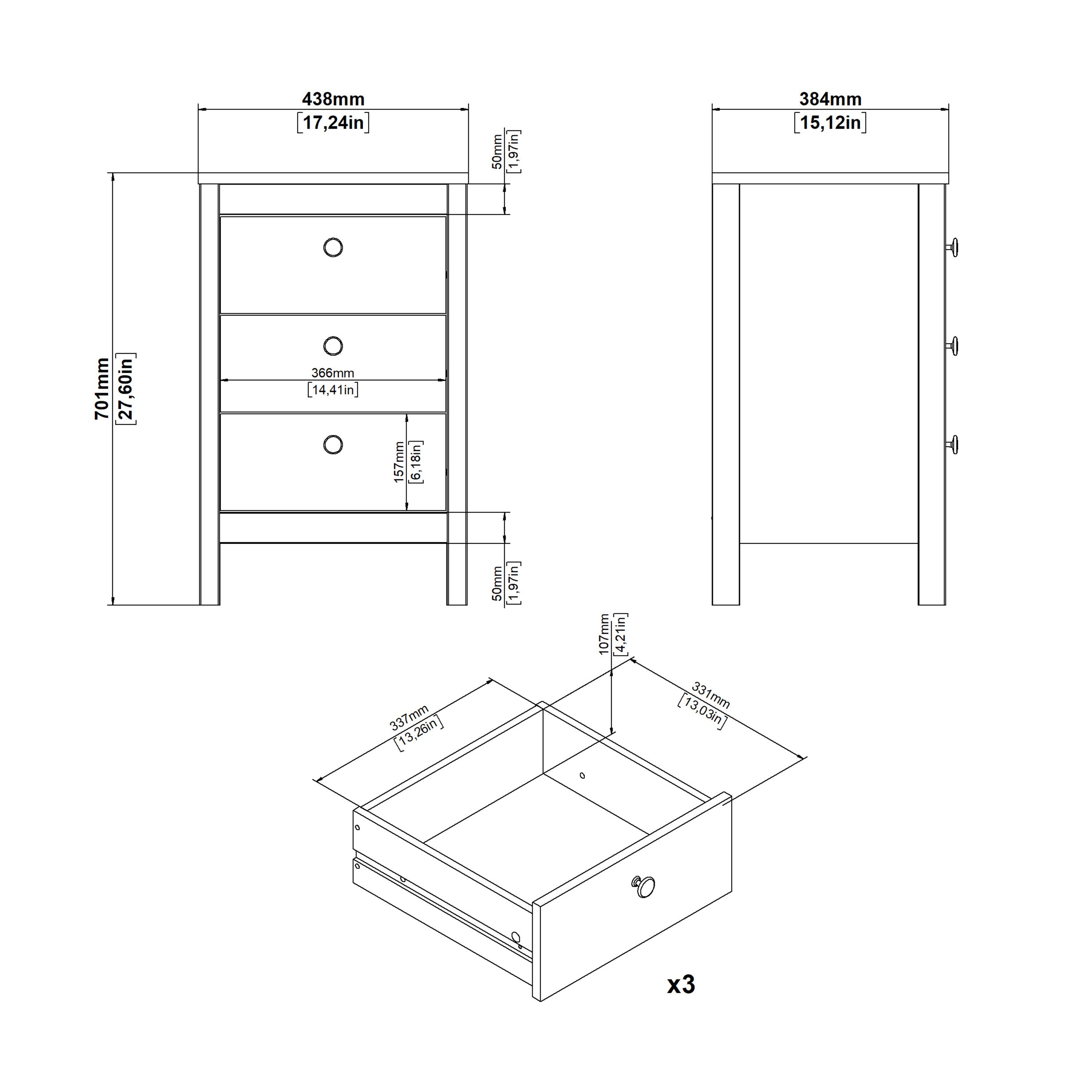 438mm
[17,24in]

384mm
[15,12in]

50mm
[1,97in]

701mm
[27,60in]

366mm
[14,41in]

157mm
[6,18in]

50mm
[1,97in]

107mm
[4,21in]

337mm
[13,26in]

331mm
[13,03in]

x3