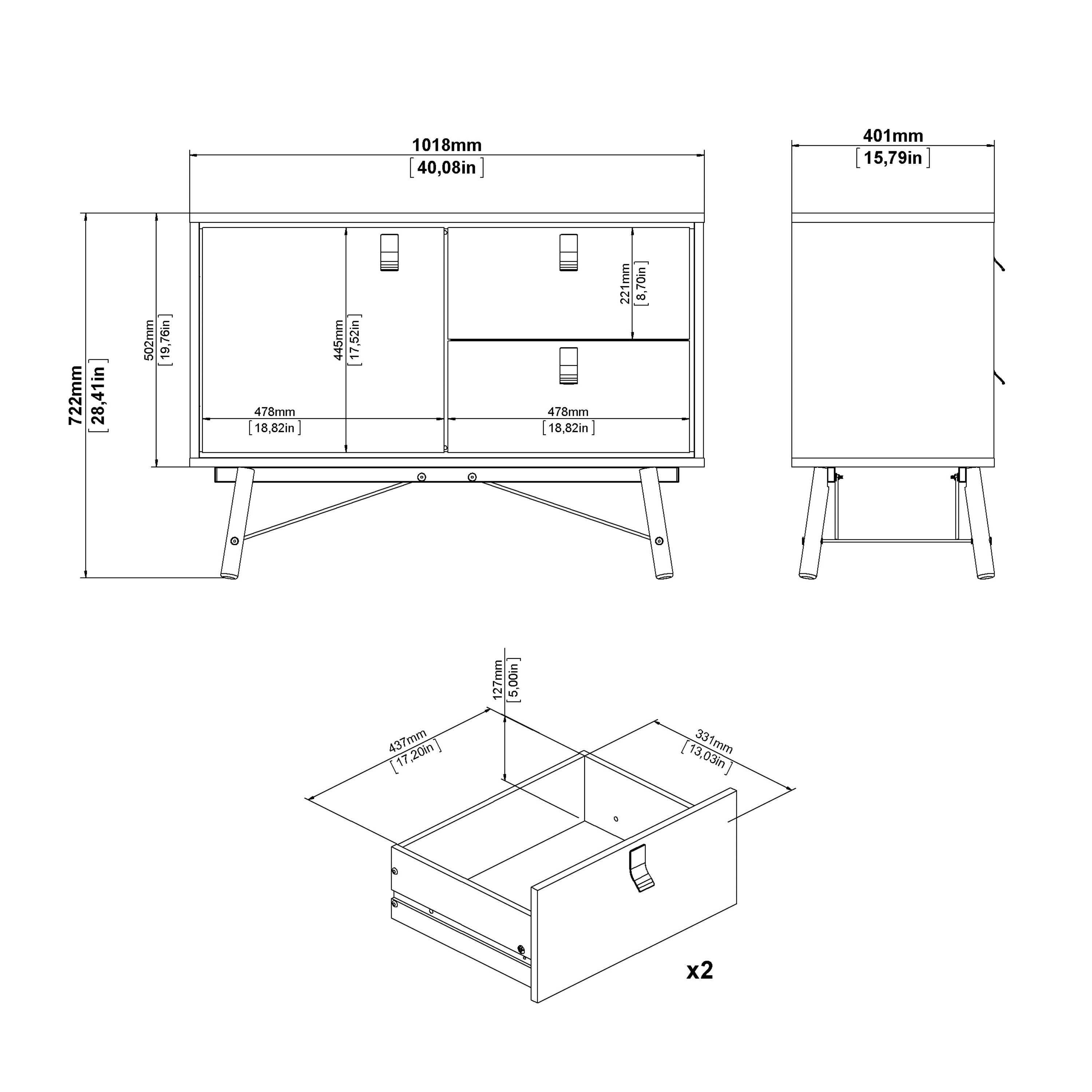 1018mm
[40,08in]

401mm
[15,79in]

722mm
[28,41in]

502mm
[19,76in]

445mm
[17,52in]

221mm
[8,70in]

478mm
[18,82in]

478mm
[18,82in]

127mm
[5,00in]

437mm
[17,20in]

331mm
[13,03in]

x2