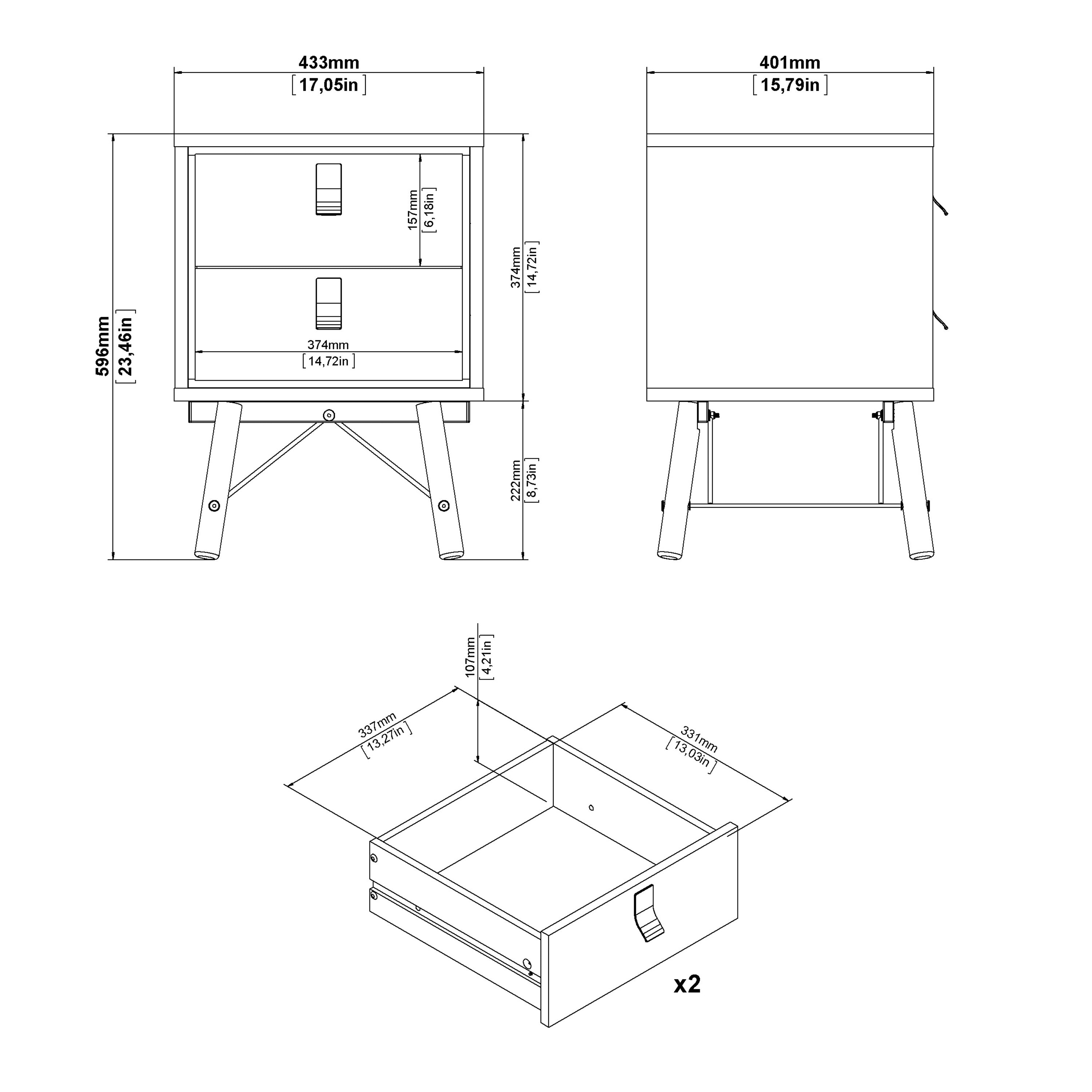 433mm
[17,05in]

401mm
[15,79in]

596mm
[23,46in]

157mm
[6,18in]

374mm
[14,72in]

374mm
[14,72in]

222mm
[8,73in]

107mm
[4,21in]

337mm
[13,27in]

331mm
[13,03in]

x2