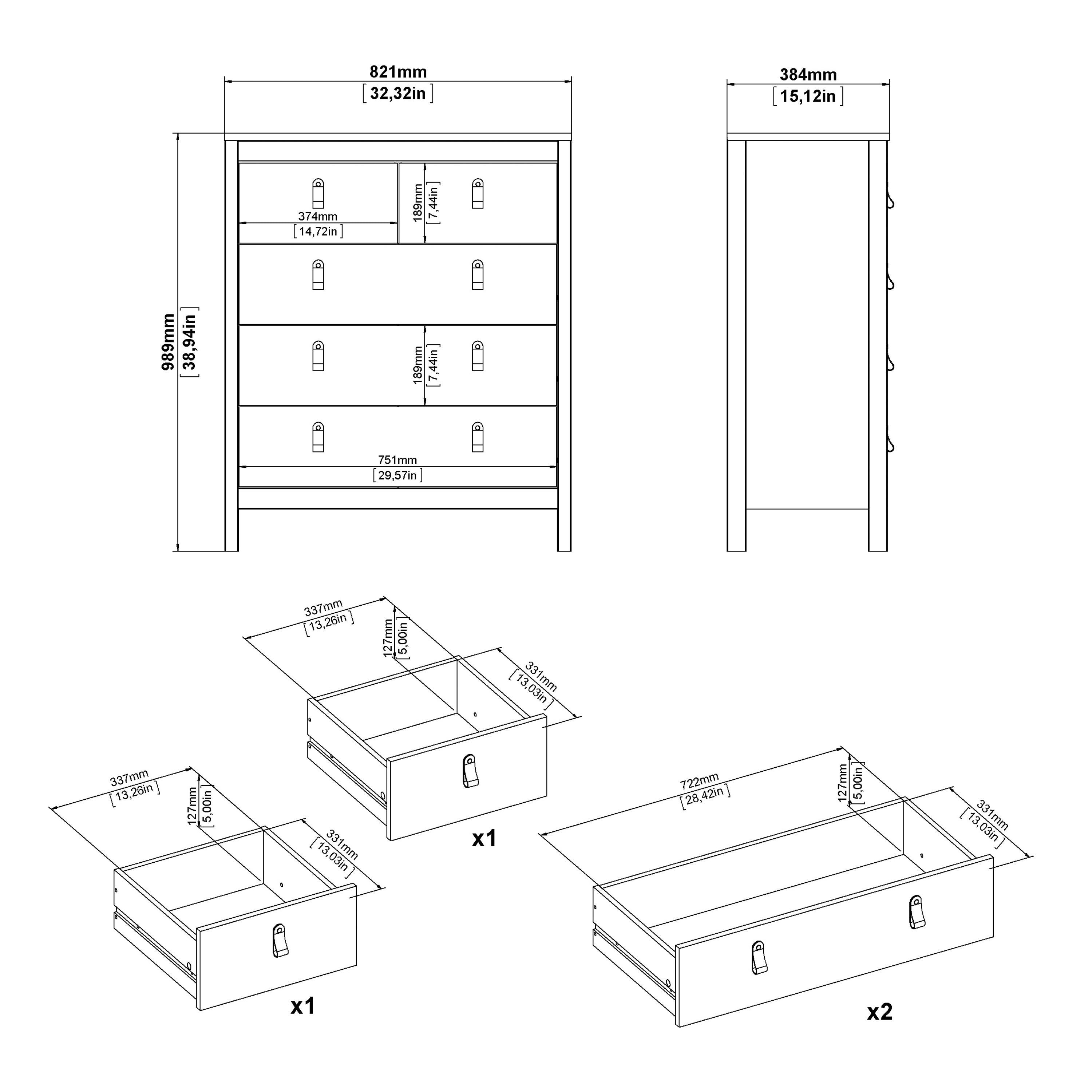 821mm
[32,32in]

384mm
[15,12in]

989mm
[38,94in]

374mm
[14,72in]

189mm
[7,44in]

189mm
[7,44in]

751mm
[29,57in]

337mm
[13,26in]
127mm
[5,00in]
331mm
[13,03in]
x1

337mm
[13,26in]
127mm
[5,00in]
331mm
[13,03in]
x1

722mm
[28,42in]
127mm
[5,00in]
331mm
[13,03in]
x2