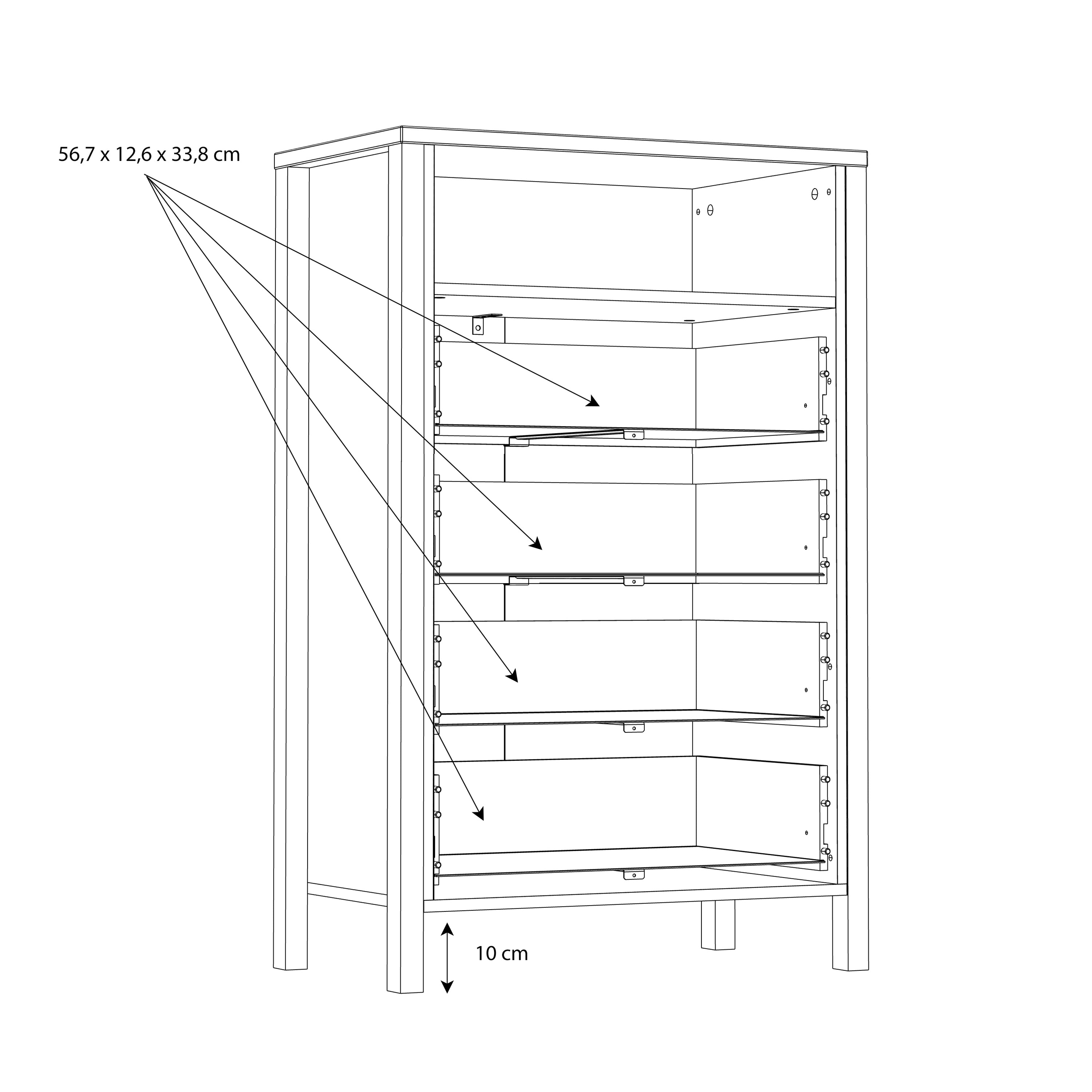 56,7 x 12,6 x 33,8 cm

10 cm